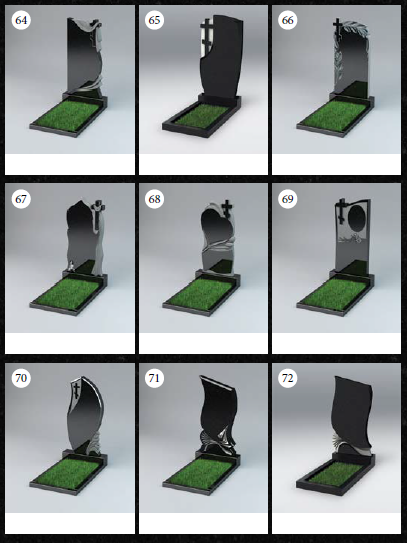 64

65

66

67

68

69

70

71

72